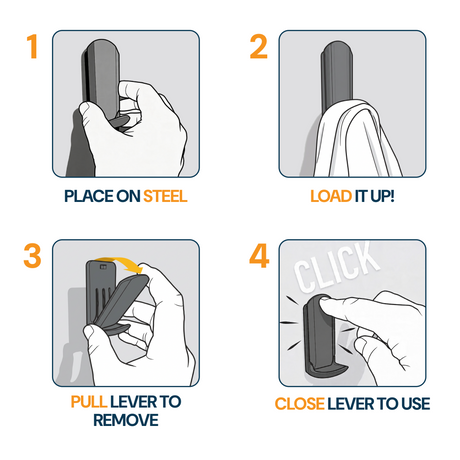 1

PLACE ON STEEL

2

LOAD IT UP!

3

PULL LEVER TO REMOVE

4

CLICK

CLOSE LEVER TO USE