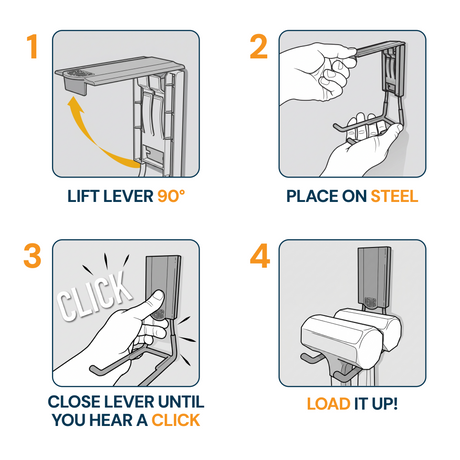 1

LIFT LEVER 90°

2

PLACE ON STEEL

3

CLICK

CLOSE LEVER UNTIL YOU HEAR A CLICK

4

LOAD IT UP!