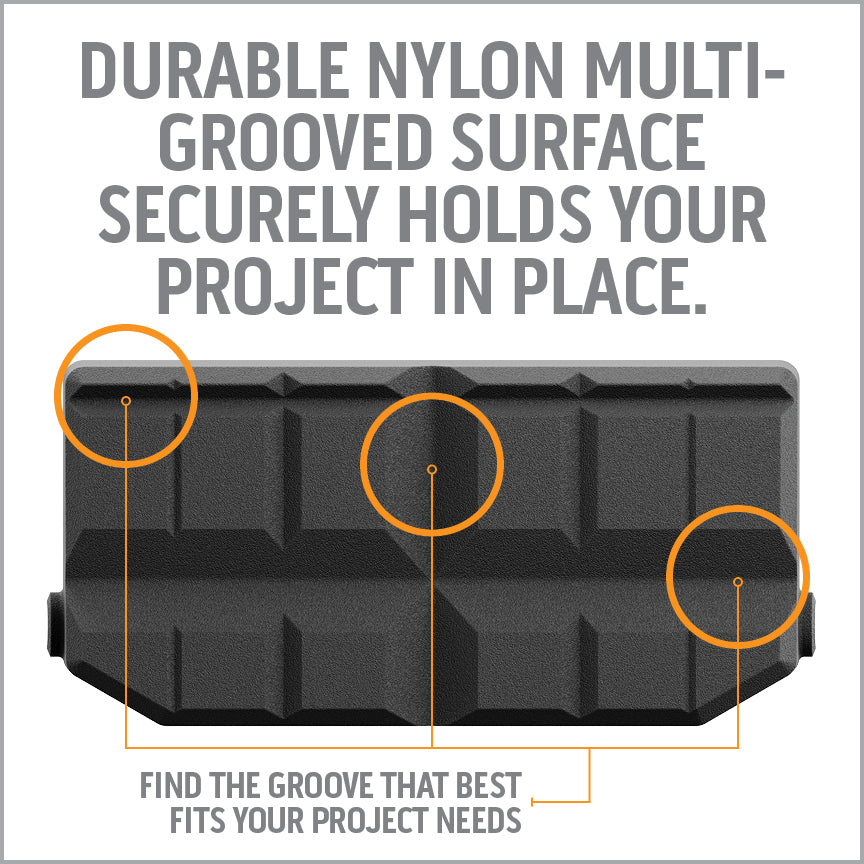 DURABLE NYLON MULTI-GROOVED SURFACE SECURELY HOLDS YOUR PROJECT IN PLACE.

FIND THE GROOVE THAT BEST FITS YOUR PROJECT NEEDS