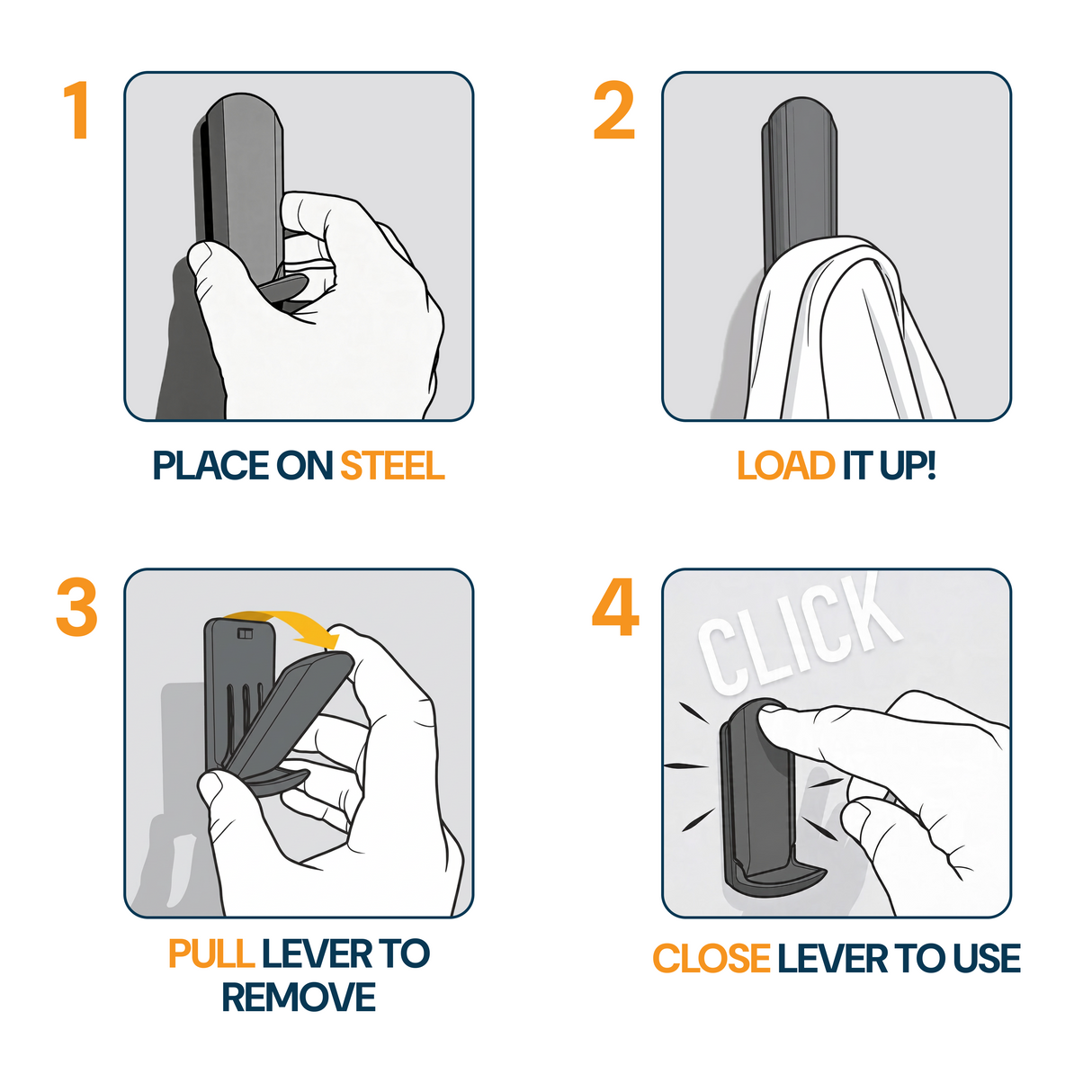 1

PLACE ON STEEL

2

LOAD IT UP!

3

PULL LEVER TO REMOVE

4

CLICK

CLOSE LEVER TO USE