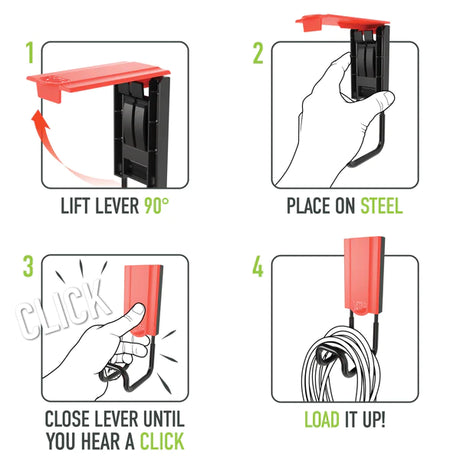 1

LIFT LEVER 90°

2

PLACE ON STEEL

3

CLICK

CLOSE LEVER UNTIL YOU HEAR A CLICK

4

LOAD IT UP!