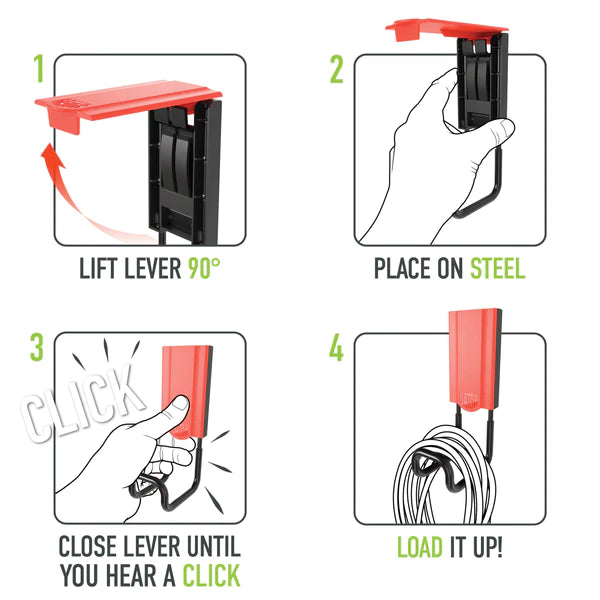 1

LIFT LEVER 90°

2

PLACE ON STEEL

3

CLICK

CLOSE LEVER UNTIL YOU HEAR A CLICK

4

LOAD IT UP!